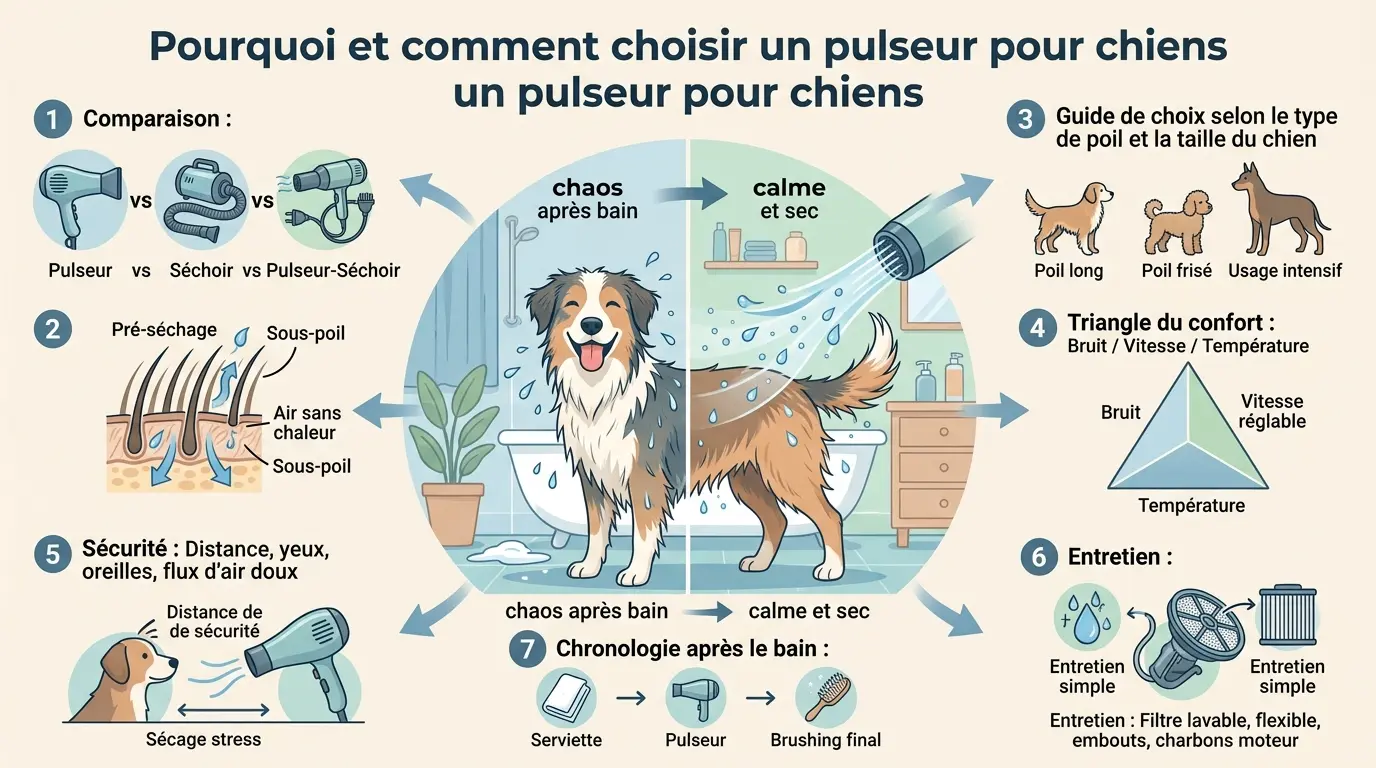 Pourquoi et comment choisir un pulseur pour chiens
un pulseur pour chiens

1 Comparaison :

vs vs

Pulseur vs Séchoir vs Pulseur-Séchoir

2 Pré-séchage

Sous-poil

Air sans chaleur

Sous-poil

5 Sécurité : Distance, yeux, oreilles, flux d'air doux

Distance de de sécurité

Sécage stress

chaos après bain

calme et sec

chaos après bain → calme et sec

7 Chronologie après le bain :

Serviette → Pulseur → Brushing final

3 Guide de choix selon le type de poil et la taille du chien

Poil long

Poil frisé

Usage intensif

4 Triangle du confort :
Bruit / Vitesse / Température

Bruit

Vitesse réglable

Température

6 Entretien :

Entretien simple

Entretien simple

Entretien : Filtre lavable, flexible, embouts, charbons moteur